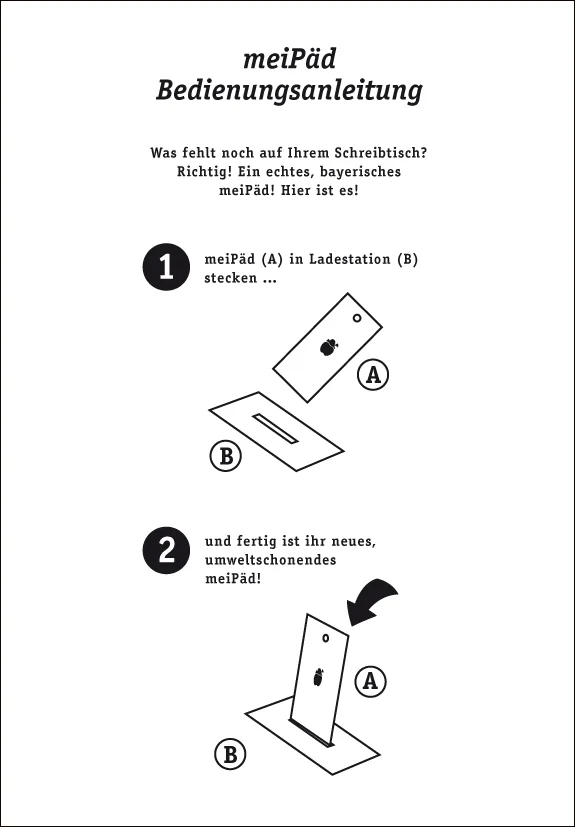 meiPäd
Bedienungsanleitung

Was fehlt noch auf Ihrem Schreibtisch? Richtig! Ein echtes, bayerisches meiPäd! Hier ist es!

1

meiPäd (A) in Ladestation (B) stecken ...

A

B

2

und fertig ist ihr neues, umweltschonendes meiPäd!

A

B